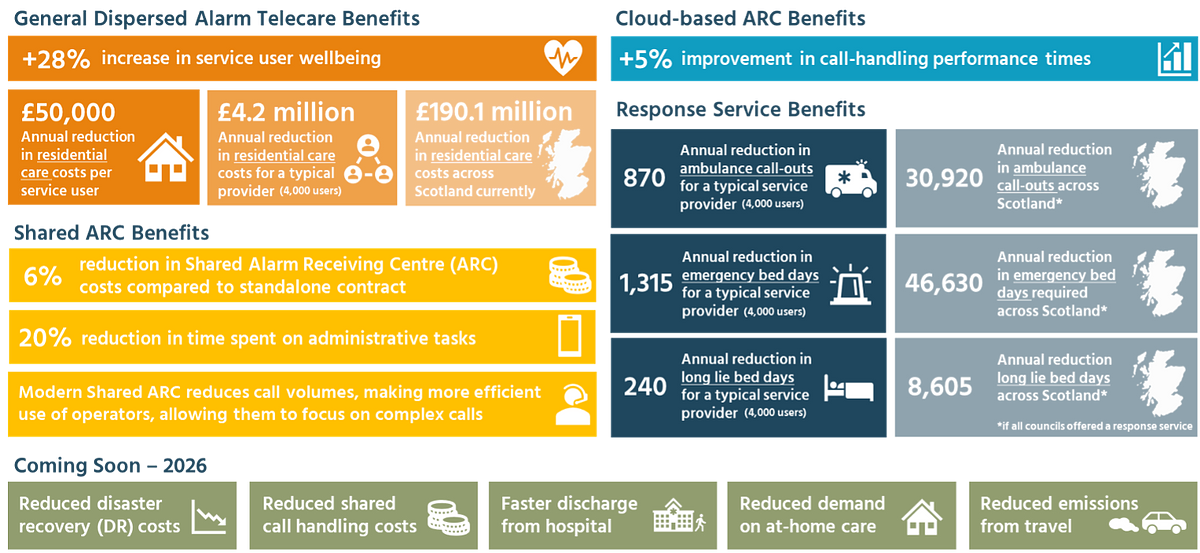 General Dispersed Alarm Telecare Benefits

+28% increase in service user wellbeing

£50,000
Annual reduction in residential care costs per service user

£4.2 million
Annual reduction in residential care costs for a typical provider (4,000 users)

£190.1 million
Annual reduction in residential care costs across Scotland currently

Shared ARC Benefits

6% reduction in Shared Alarm Receiving Centre (ARC) costs compared to standalone contract

20% reduction in time spent on administrative tasks

Modern Shared ARC reduces call volumes, making more efficient use of operators, allowing them to focus on complex calls

Cloud-based ARC Benefits

+5% improvement in call-handling performance times

Response Service Benefits

870 Annual reduction in ambulance call-outs for a typical service provider (4,000 users)

30,920 Annual reduction in ambulance call-outs across Scotland*

1,315 Annual reduction in emergency bed days for a typical service provider (4,000 users)

46,630 Annual reduction in emergency bed days required across Scotland*

240 Annual reduction in long lie bed days for a typical service provider (4,000 users)

8,605 Annual reduction long lie bed days across Scotland*

*if all councils offered a response service

Coming Soon – 2026

Reduced disaster recovery (DR) costs

Reduced shared call handling costs

Faster discharge from hospital

Reduced demand on at-home care

Reduced emissions from travel